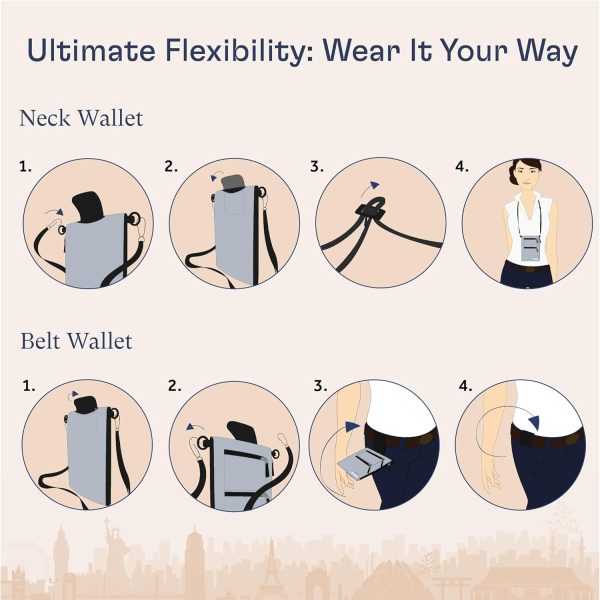 Ultimate Flexibility: Wear It Your Way

Neck Wallet

1.

2.

3.

4.

Belt Wallet

1.

2.

3.

4.